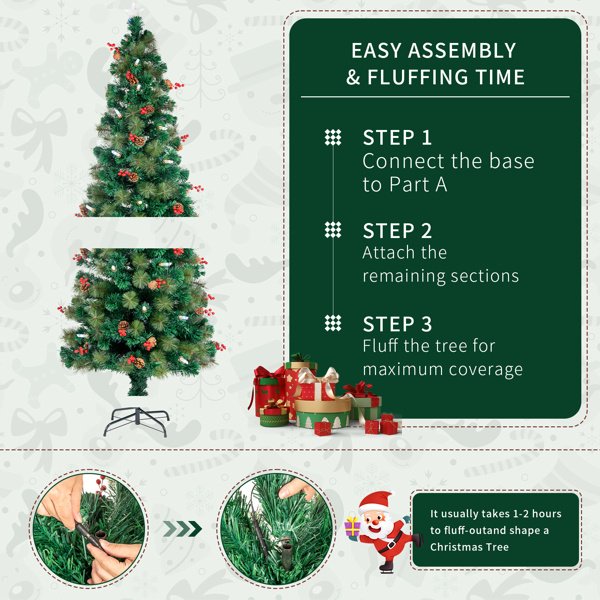 EASY ASSEMBLY & FLUFFING TIME

STEP 1
Connect the base to Part A

STEP 2
Attach the remaining sections

STEP 3
Fluff the tree for maximum coverage

It usually takes 1-2 hours to fluff-outand shape a Christmas Tree