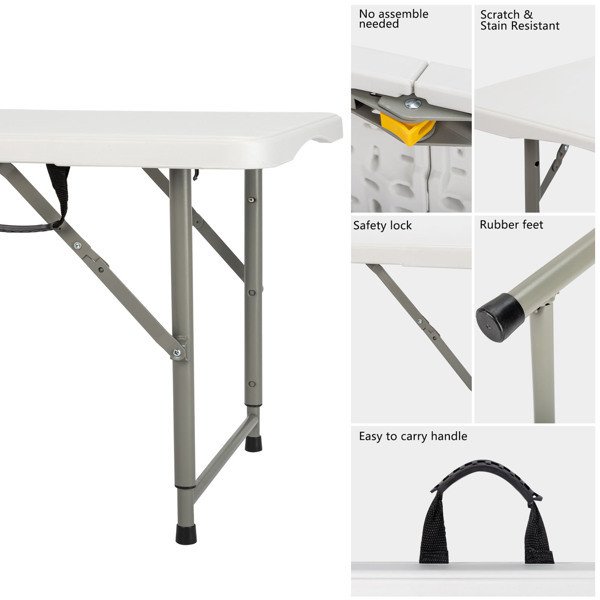 No assemble needed

Scratch & Stain Resistant

Safety lock

Rubber feet

Easy to carry handle